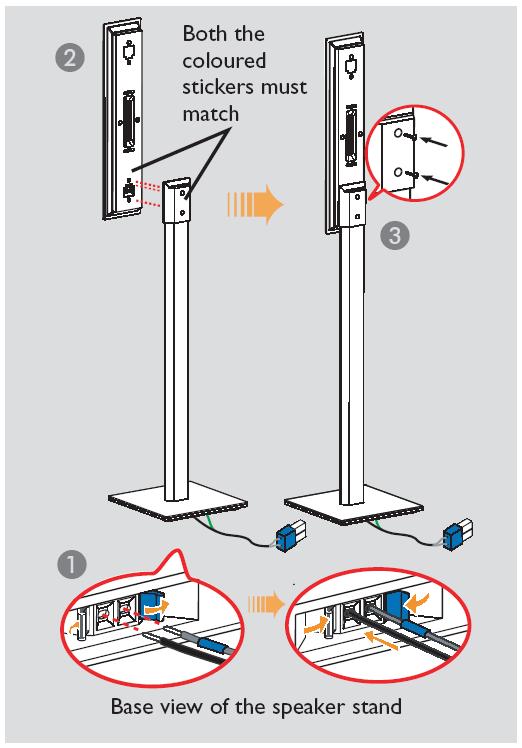 2

Both the coloured stickers must match

3

1

Base view of the speaker stand