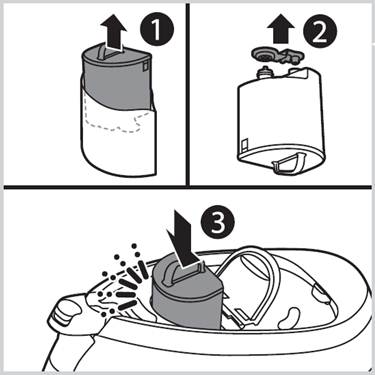 1
2
3